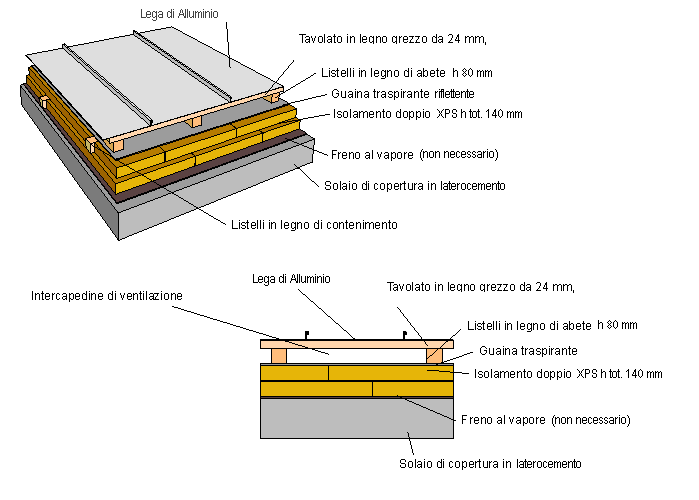 Lega di Alluminio

Tavolato in legno grezzo da 24 mm,

Listelli in legno di abete h 80 mm

Guaina traspirante riflettente

Isolamento doppio XPS h tot. 140 mm

Freno al vapore (non necessario)

Solaio di copertura in laterocemento

Listelli in legno di contenimento

Lega di Alluminio

Intercapedine di ventilazione

Tavolato in legno grezzo da 24 mm,

Listelli in legno di abete h 80 mm

Guaina traspirante

Isolamento doppio XPS h tot. 140 mm

Freno al vapore (non necessario)

Solaio di copertura in laterocemento